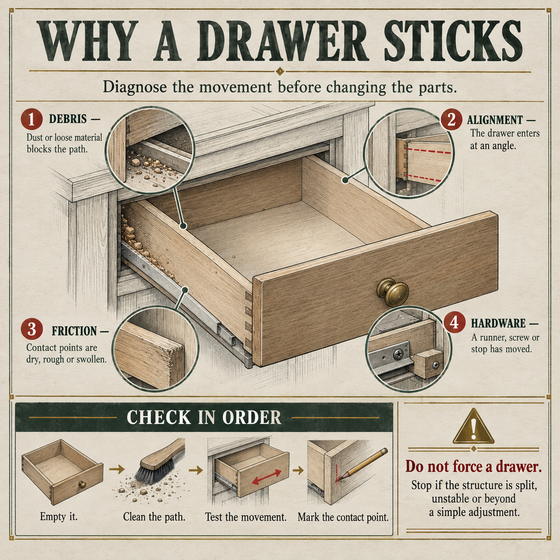 WHY A DRAWER STICKS

Diagnose the movement before changing the parts.

1 DEBRIS —
Dust or loose material blocks the path.

2 ALIGNMENT —
The drawer enters at an angle.

3 FRICTION —
Contact points are dry, rough or swollen.

4 HARDWARE —
A runner, screw or stop has moved.

CHECK IN ORDER

Empty it.

Clean the path.

Test the movement.

Mark the contact point.

Do not force a drawer.
Stop if the structure is split, unstable or beyond a simple adjustment.